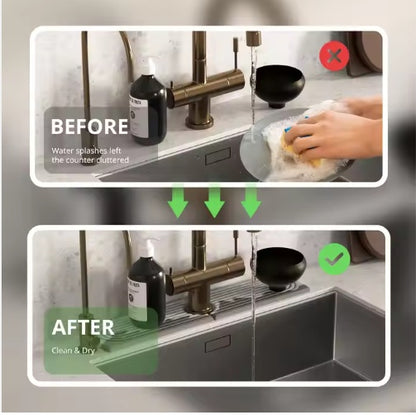 BEFORE

Water splashes left the counter cluttered

AFTER

Clean & Dry